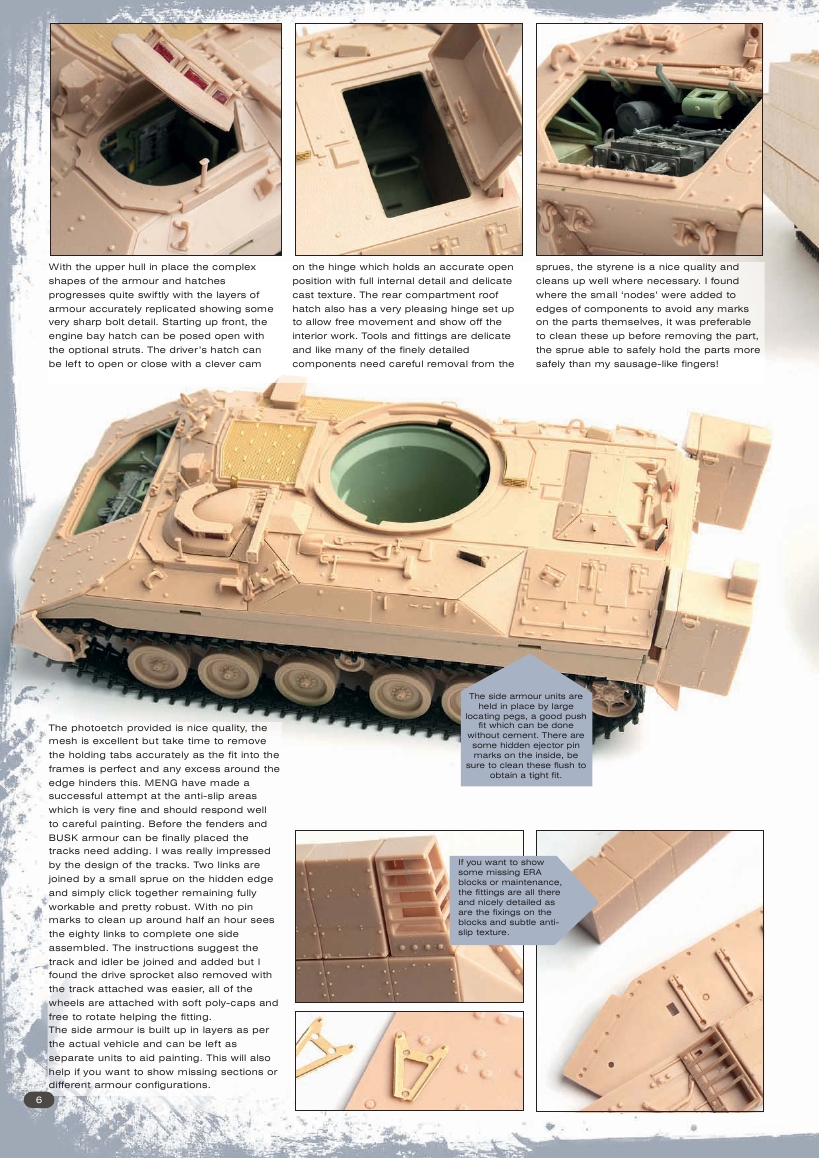 With the upper hull in place the complex shapes of the armour and hatches progresses quite swiftly with the layers of armour accurately replicated showing some very sharp bolt detail. Starting up front, the engine bay hatch can be posed open with the optional struts. The driver's hatch can be left to open or close with a clever cam on the hinge which holds an accurate open position with full internal detail and delicate cast texture. The rear compartment roof hatch also has a very pleasing hinge set up to allow free movement and show off the interior work. Tools and fittings are delicate and like many of the finely detailed components need careful removal from the sprues, the styrene is a nice quality and cleans up well where necessary. I found where the small 'nodes' were added to edges of components to avoid any marks on the parts themselves, it was preferable to clean these up before removing the part, the sprue able to safely hold the parts more safely than my sausage-like fingers!

The side armour units are held in place by large locating pegs, a good push fit which can be done without cement. There are some hidden ejector pin marks on the inside, be sure to clean these flush to obtain a tight fit.

The photoetch provided is nice quality, the mesh is excellent but take time to remove the holding tabs accurately as the fit into the frames is perfect and any excess around the edge hinders this. MENG have made a successful attempt at the anti-slip areas which is very fine and should respond well to careful painting. Before the fenders and BUSK armour can be finally placed the tracks need adding. I was really impressed by the design of the tracks. Two links are joined by a small sprue on the hidden edge and simply click together remaining fully workable and pretty robust. With no pin marks to clean up around half an hour sees the eighty links to complete one side assembled. The instructions suggest the track and idler be joined and added but I found the drive sprocket also removed with the track attached was easier, all of the wheels are attached with soft poly-caps and free to rotate helping the fitting.
The side armour is built up in layers as per the actual vehicle and can be left as separate units to aid painting. This will also help if you want to show missing sections or different armour configurations.

If you want to show some missing ERA blocks or maintenance, the fittings are all there and nicely detailed as are the fixings on the blocks and subtle anti-slip texture.

6